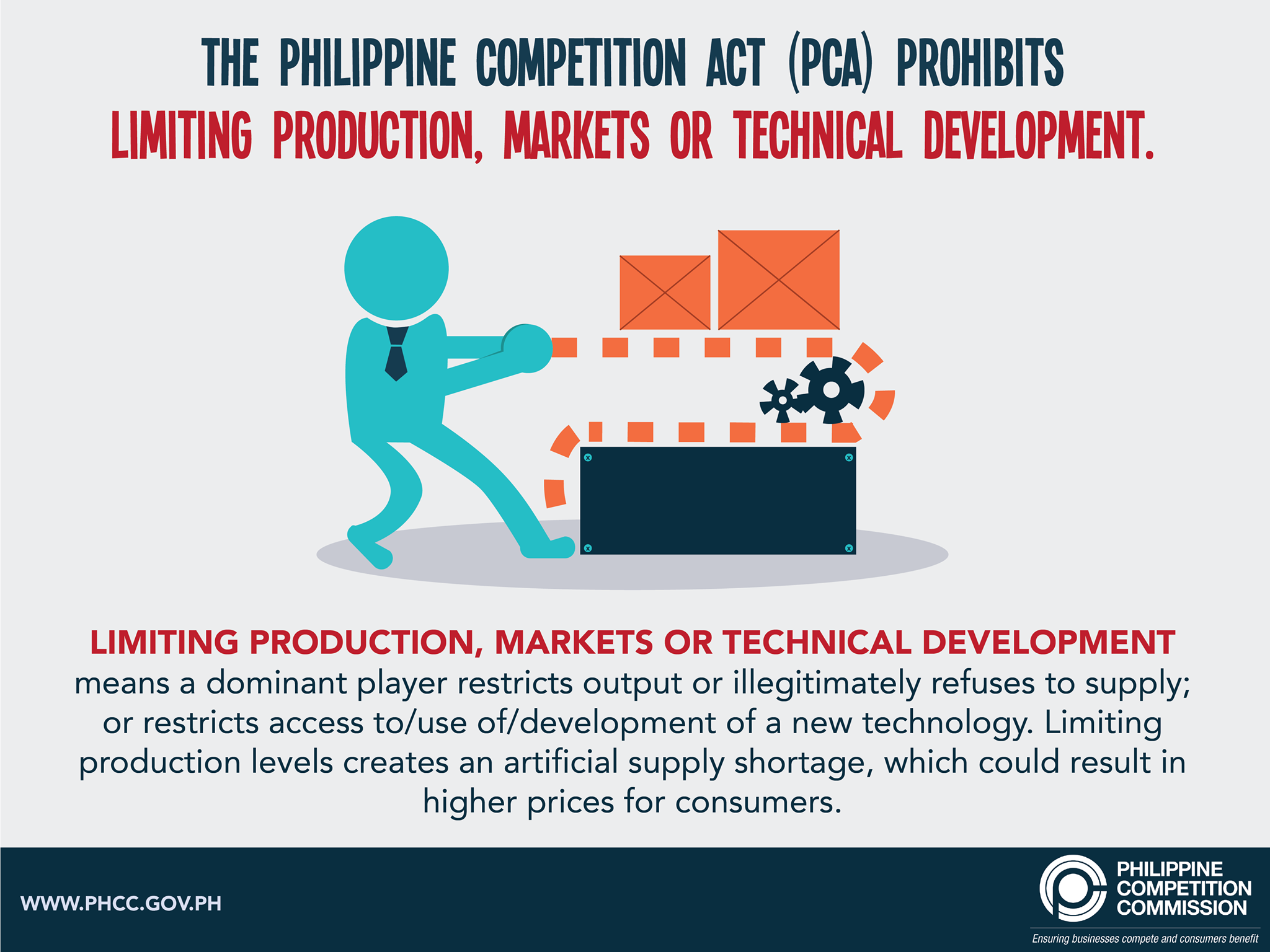 THE PHILIPPINE COMPETITION ACT (PCA) PROHIBITS
LIMITING PRODUCTION, MARKETS OR TECHNICAL DEVELOPMENT.

LIMITING PRODUCTION, MARKETS OR TECHNICAL DEVELOPMENT means a dominant player restricts output or illegitimately refuses to supply; or restricts access to/use of/development of a new technology. Limiting production levels creates an artificial supply shortage, which could result in higher prices for consumers.

WWW.PHCC.GOV.PH

PHILIPPINE COMPETITION COMMISSION
Ensuring businesses compete and consumers benefit